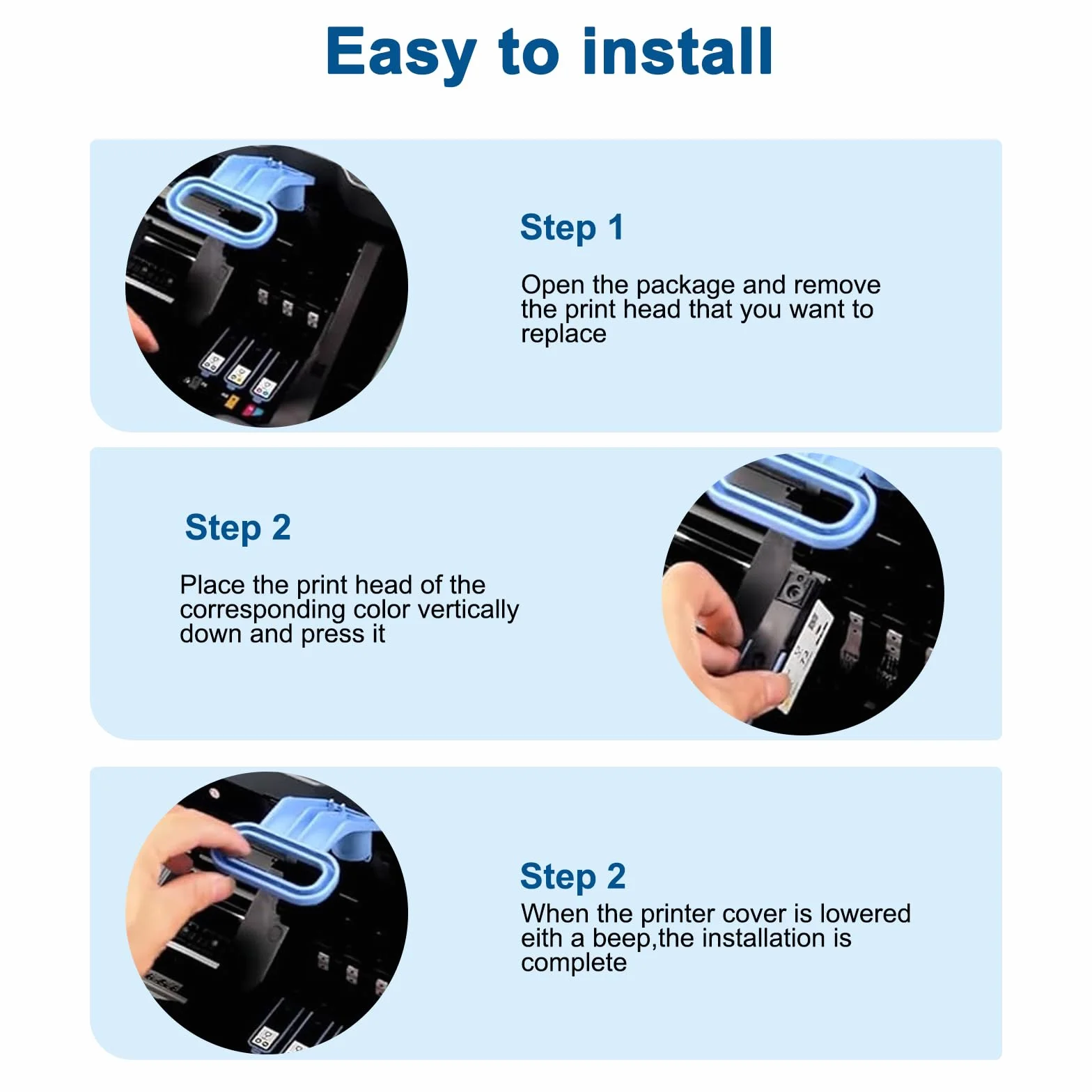 Easy to install

Step 1

Open the package and remove the print head that you want to replace

Step 2

Place the print head of the corresponding color vertically down and press it

Step 2

When the printer cover is lowered eith a beep,the installation is complete