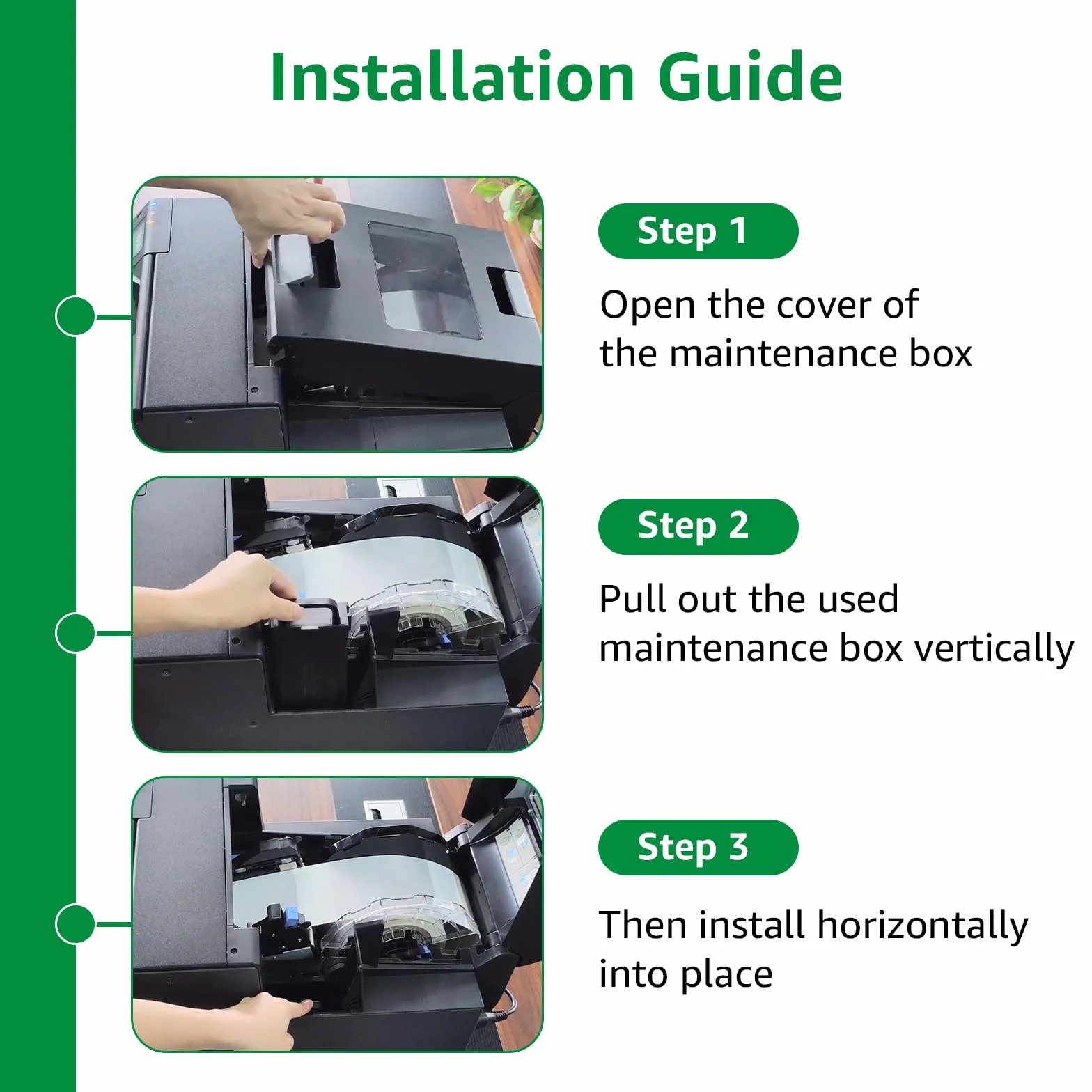 Installation Guide

Step 1

Open the cover of the maintenance box

Step 2

Pull out the used maintenance box vertically

Step 3

Then install horizontally into place