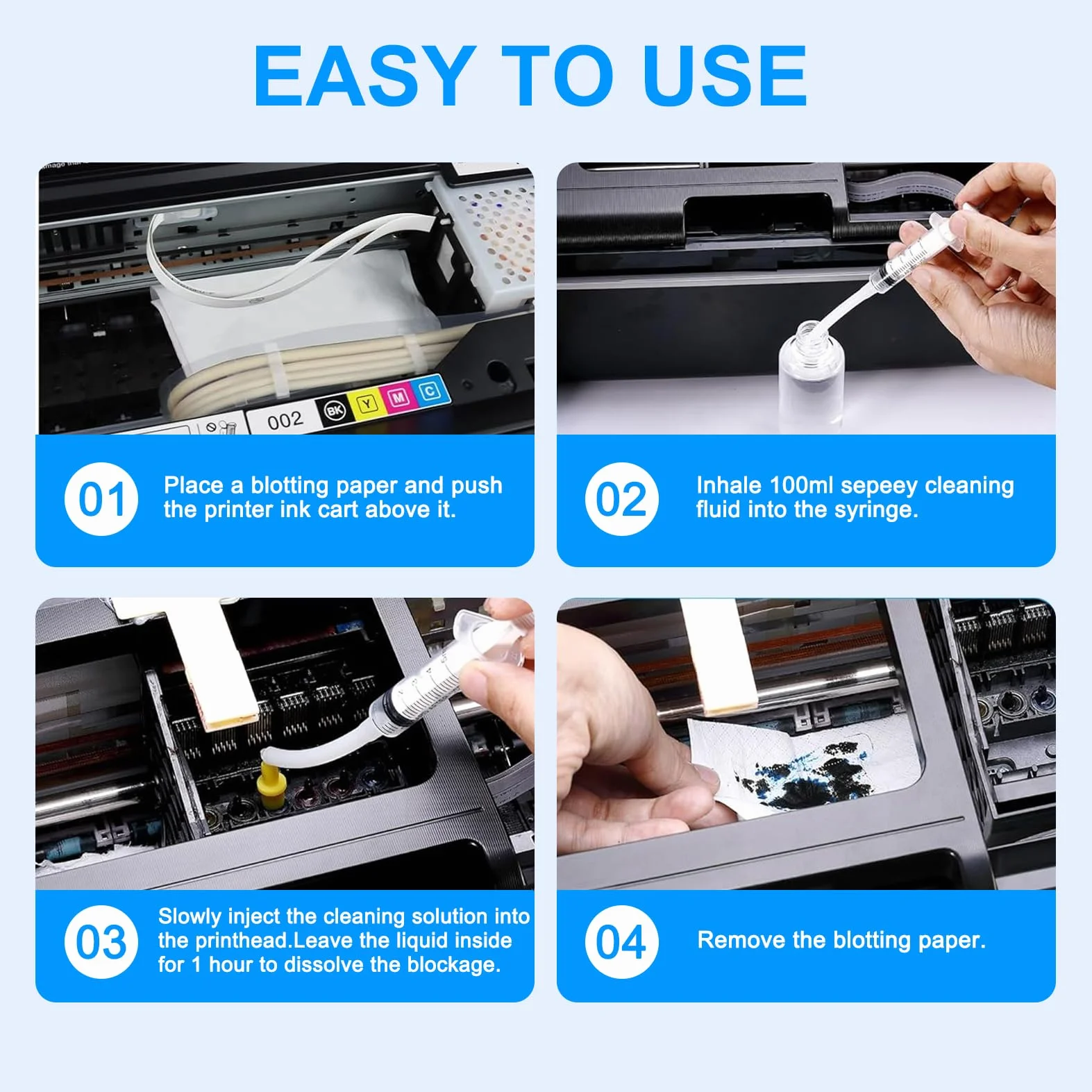 EASY TO USE

002 BK Y M C

01 Place a blotting paper and push the printer ink cart above it.

02 Inhale 100ml sepeey cleaning fluid into the syringe.

03 Slowly inject the cleaning solution into the printhead.Leave the liquid inside for 1 hour to dissolve the blockage.

04 Remove the blotting paper.