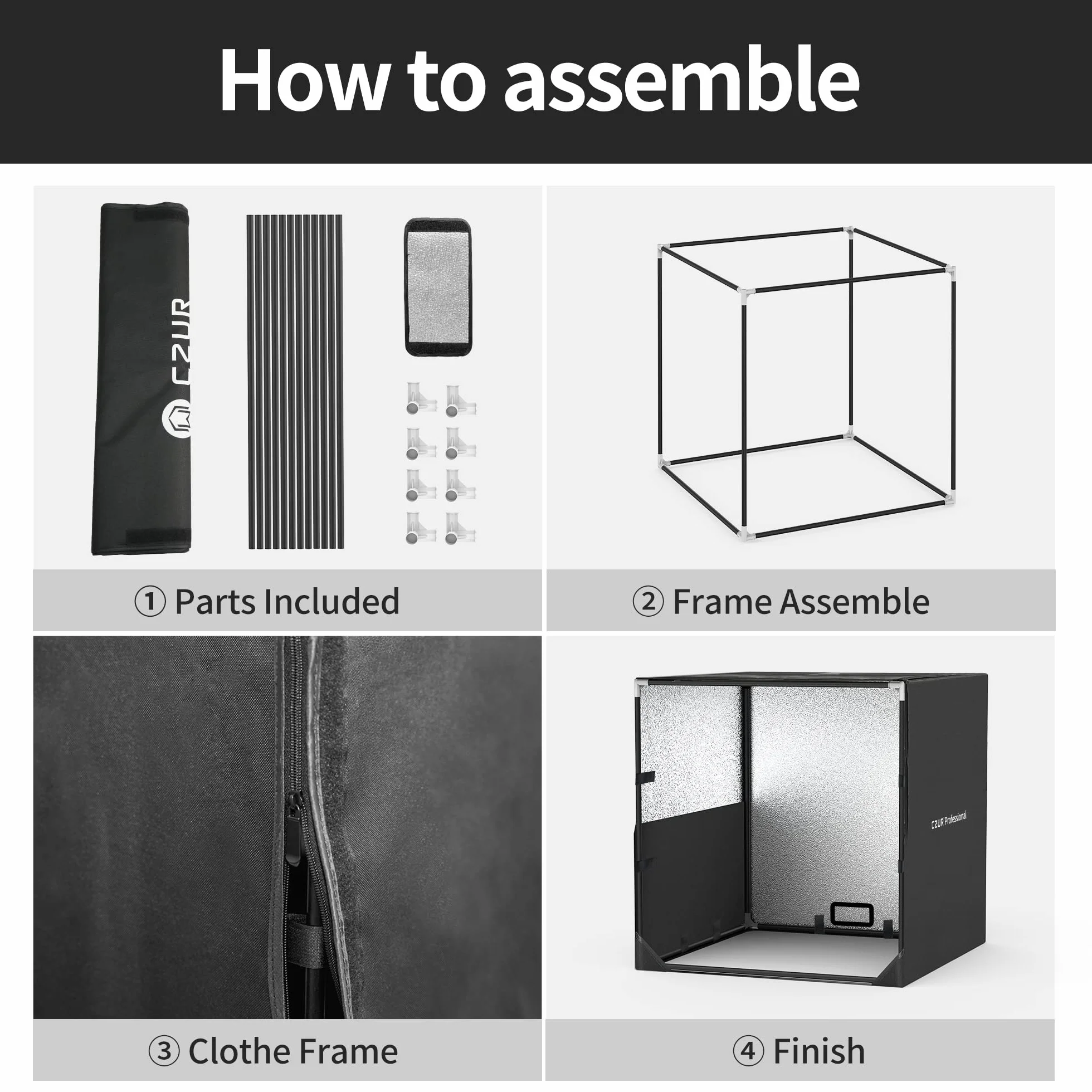 How to assemble

CZUR

① Parts Included

② Frame Assemble

③ Clothe Frame

CZUR Professional

④ Finish