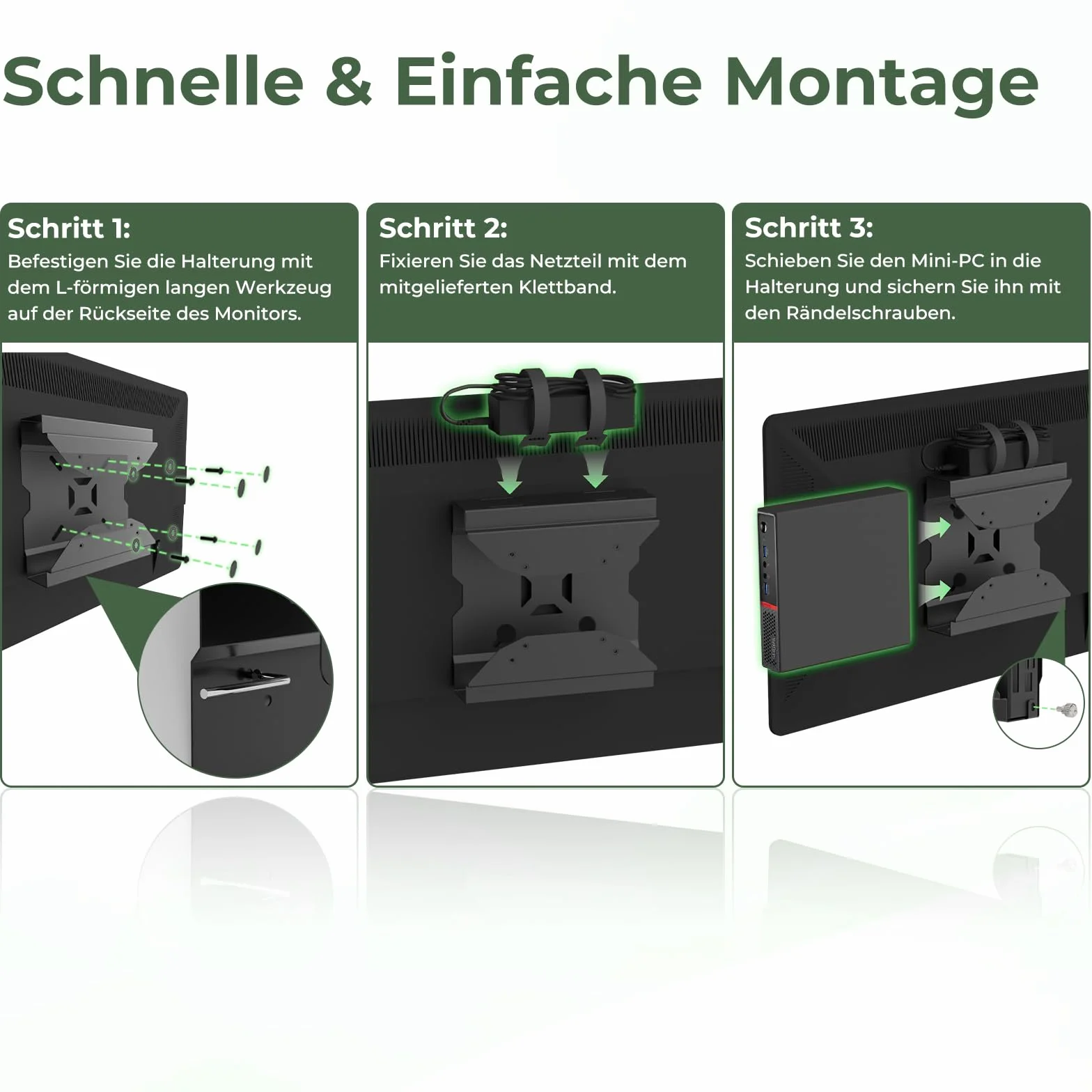 Schnelle & Einfache Montage

Schritt 1:
Befestigen Sie die Halterung mit dem L-förmigen langen Werkzeug auf der Rückseite des Monitors.

Schritt 2:
Fixieren Sie das Netzteil mit dem mitgelieferten Klettband.

Schritt 3:
Schieben Sie den Mini-PC in die Halterung und sichern Sie ihn mit den Rändelschrauben.